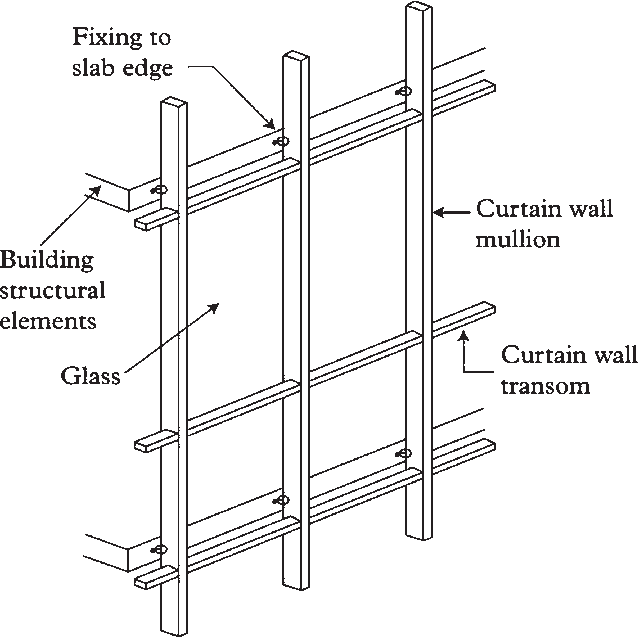 Fixing to slab edge

Curtain wall mullion

Building structural elements

Glass

Curtain wall transom